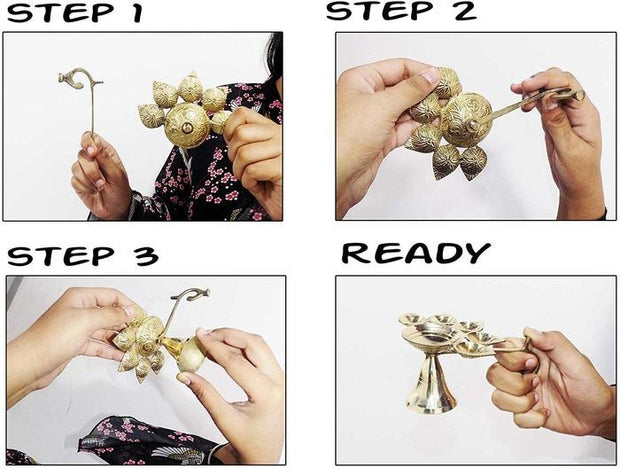 STEP 1

STEP 2

STEP 3

READY